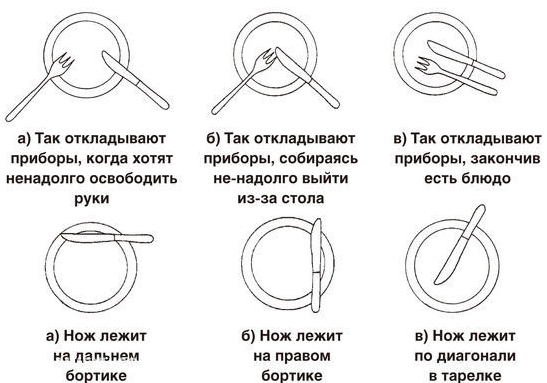 а) Так откладывают приборы, когда хотят ненадолго освободить руки

б) Так откладывают приборы, собираясь не-надолго выйти из-за стола

в) Так откладывают приборы, закончив есть блюдо

а) Нож лежит на дальнем бортике

б) Нож лежит на правом бортике

в) Нож лежит по диагонали в тарелке